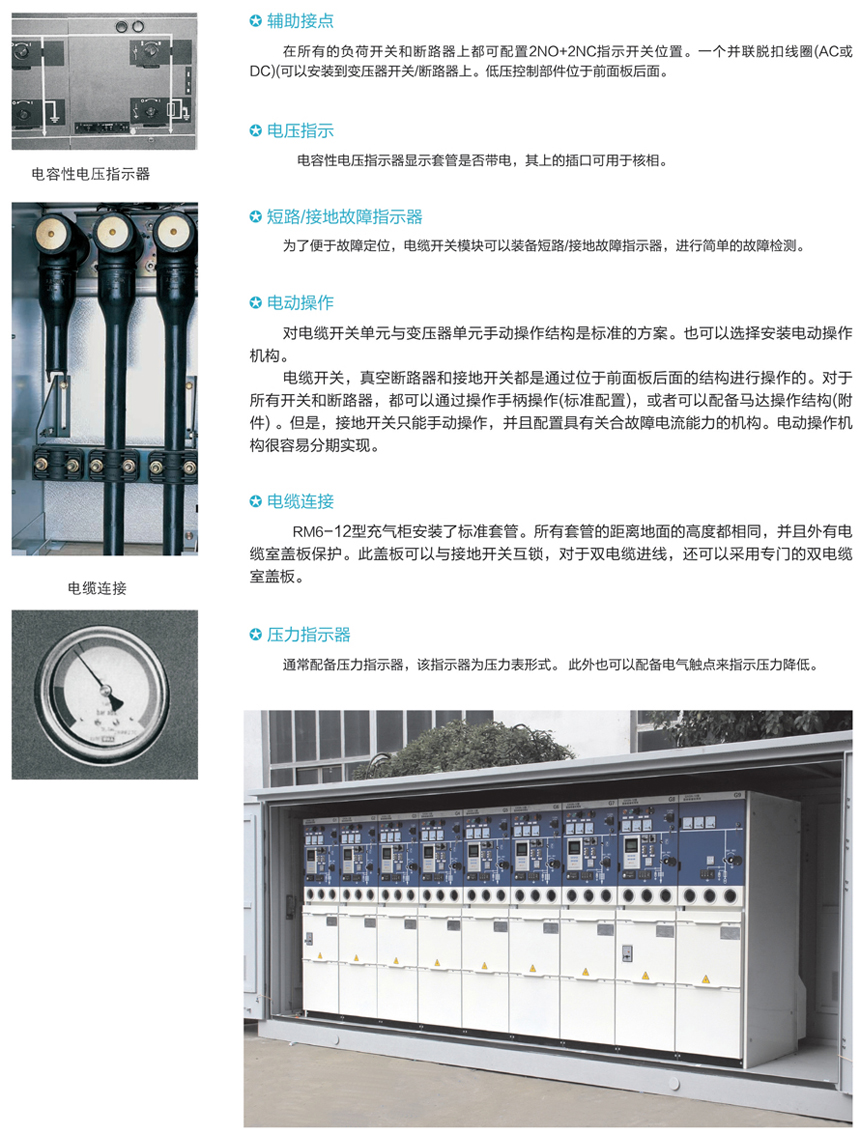 电容性电压指示器

电缆连接

✪ 辅助接点

在所有的负荷开关和断路器上都可配置2NO+2NC指示开关位置。一个并联脱扣线圈(AC或DC)(可以安装到变压器开关/断路器上。低压控制部件位于前面板后面。

✪ 电压指示

电容性电压指示器显示套管是否带电，其上的插口可用于核相。

✪ 短路/接地故障指示器

为了便于故障定位，电缆开关模块可以装备短路/接地故障指示器，进行简单的故障检测。

✪ 电动操作

对电缆开关单元与变压器单元手动操作结构是标准的方案。也可以选择安装电动操作机构。

电缆开关，真空断路器和接地开关都是通过位于前面板后面的结构进行操作的。对于所有开关和断路器，都可以通过操作手柄操作(标准配置)，或者可以配备马达操作结构(附件)。但是，接地开关只能手动操作，并且配置具有关合故障电流能力的机构。电动操作机构很容易分期实现。

✪ 电缆连接

RM6-12型充气柜安装了标准套管。所有套管的距离地面的高度都相同，并且外有电缆室盖板保护。此盖板可以与接地开关互锁，对于双电缆进线，还可以采用专门的双电缆室盖板。

✪ 压力指示器

通常配备压力指示器，该指示器为压力表形式。 此外也可以配备电气触点来指示压力降低。